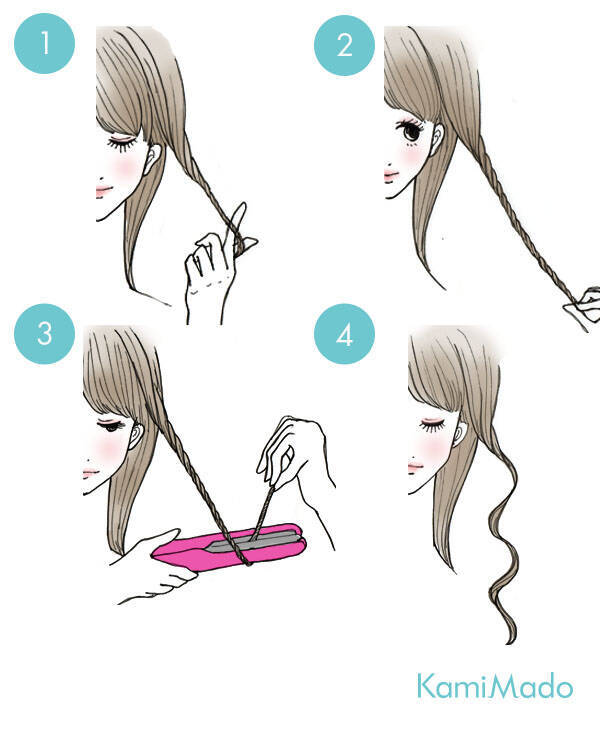 1

2

3

4

KamiMado