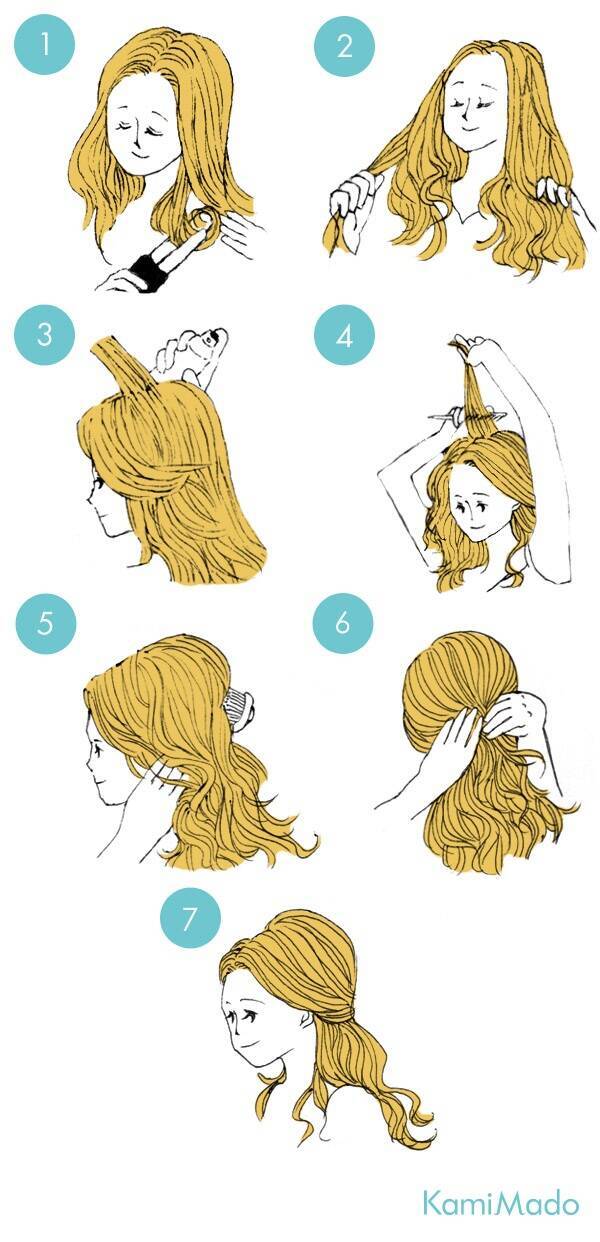 1
2
3
4
5
6
7
KamiMado