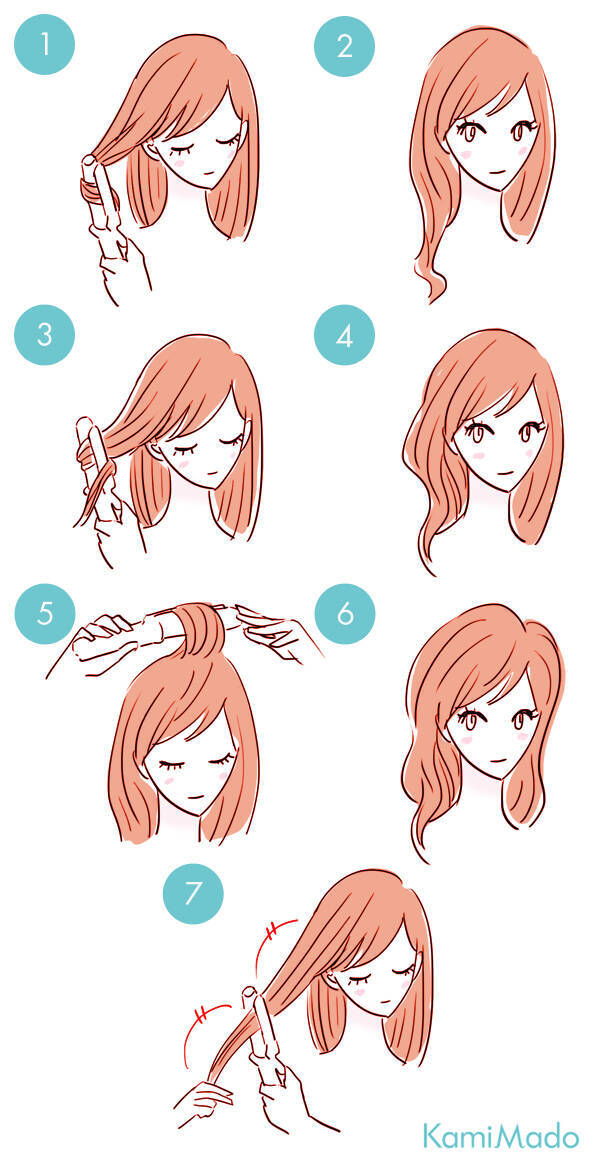 1
2
3
4
5
6
7
KamiMado