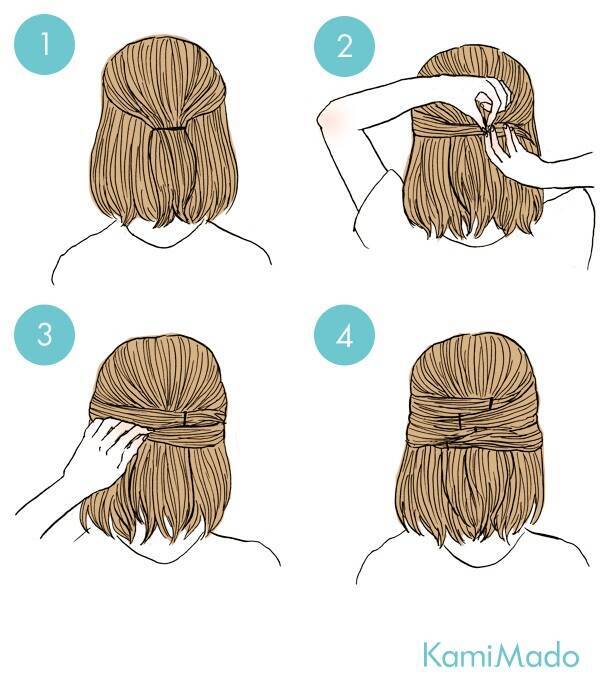 1

2

3

4

KamiMado