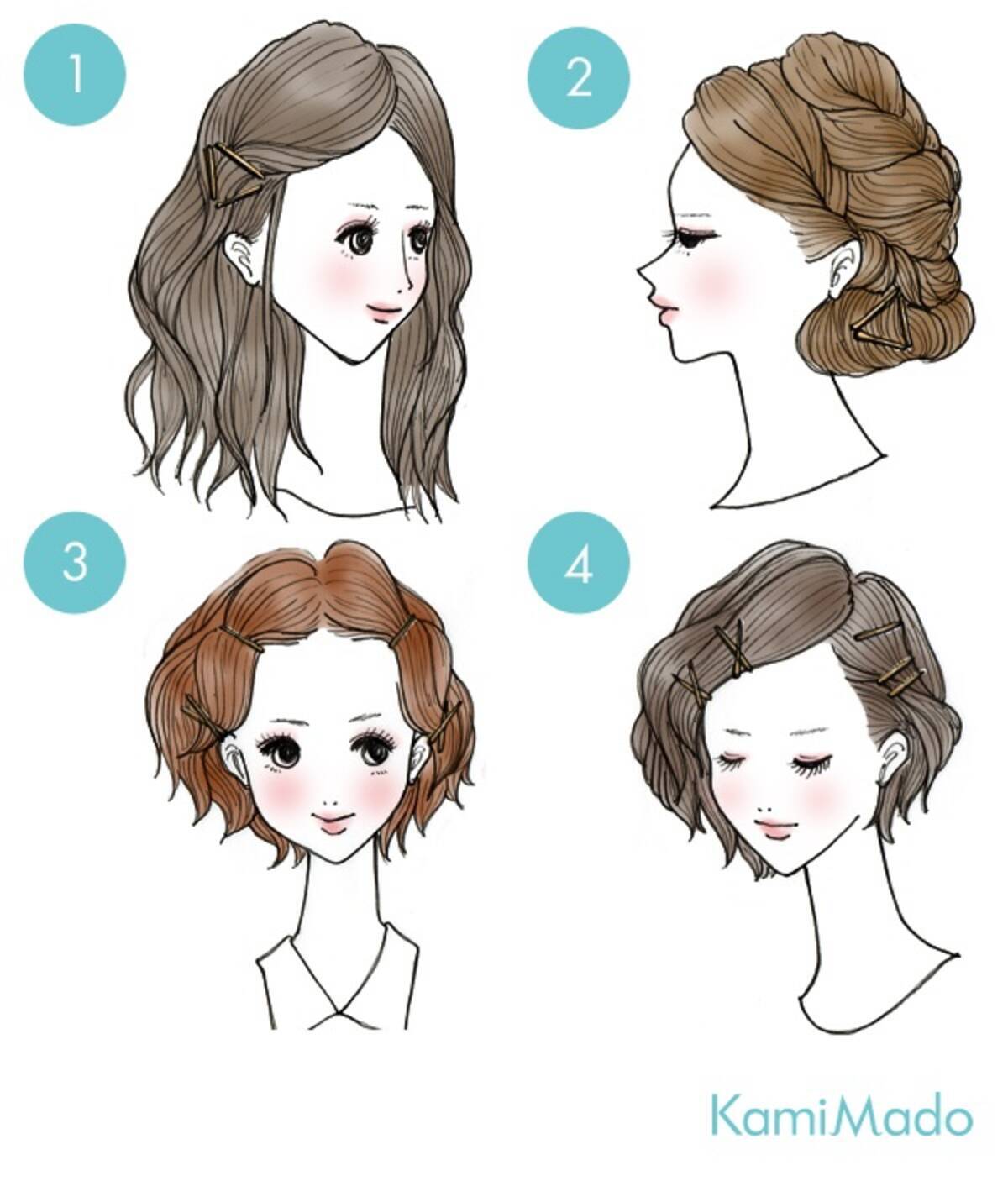 1

2

3

4

KamiMado