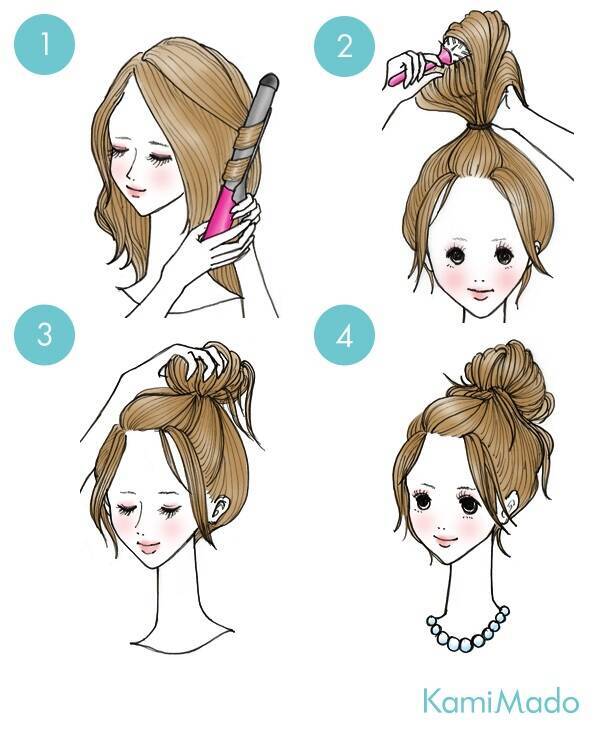 1
2
3
4
KamiMado