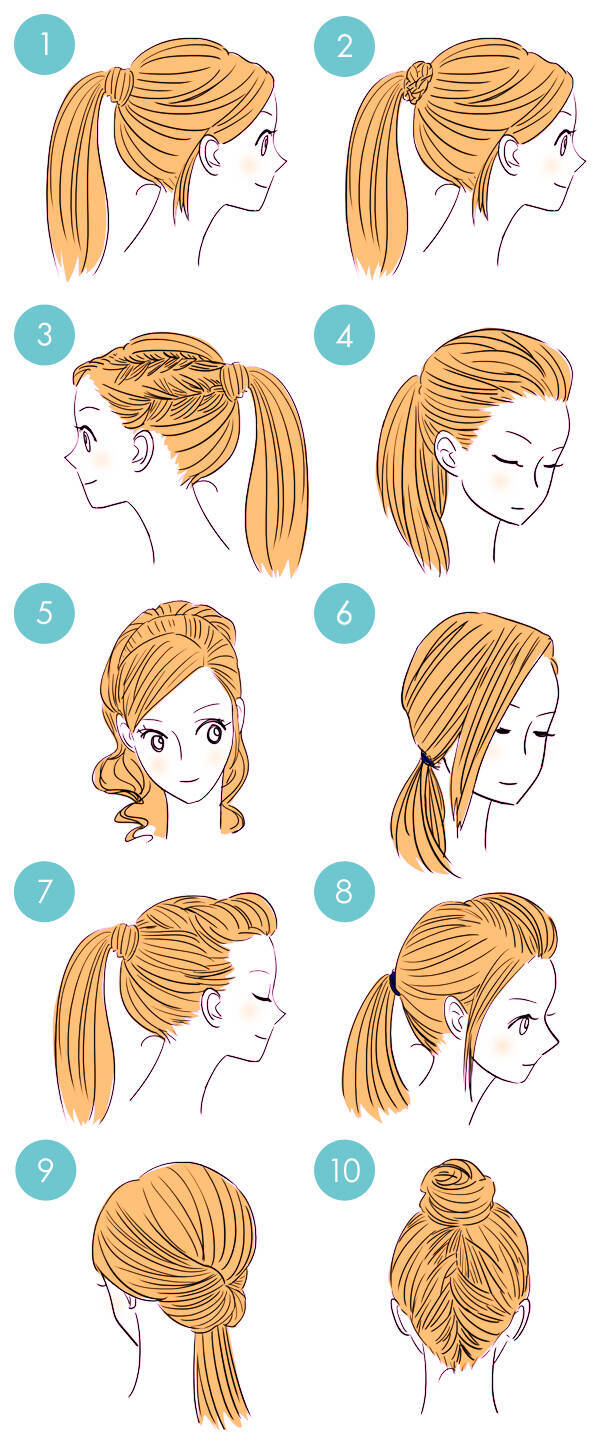 1
2
3
4
5
6
7
8
9
10