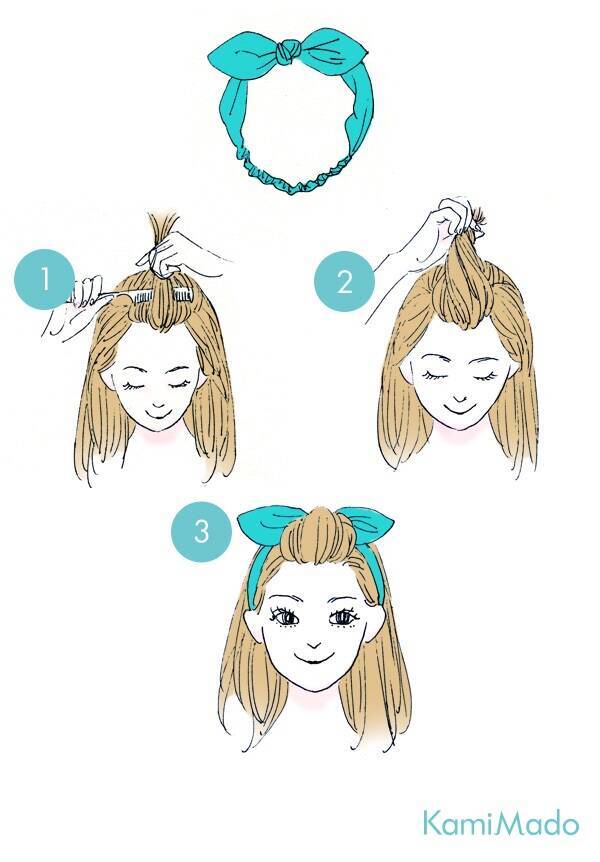 1

2

3

KamiMado