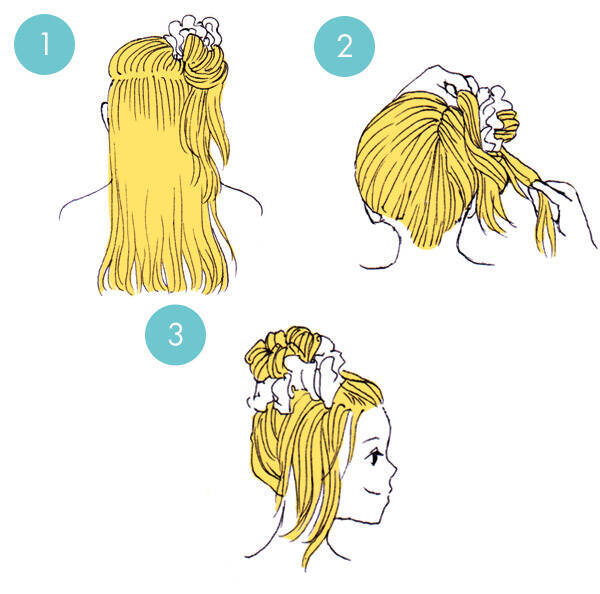 1

2

3