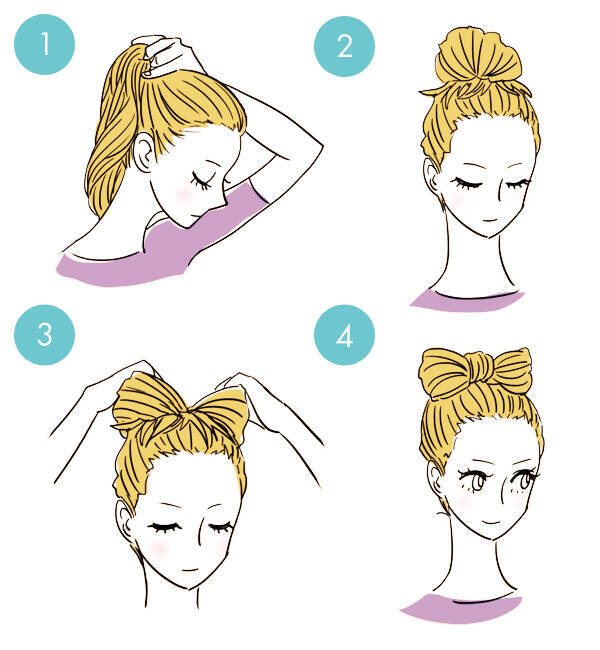 1

2

3

4