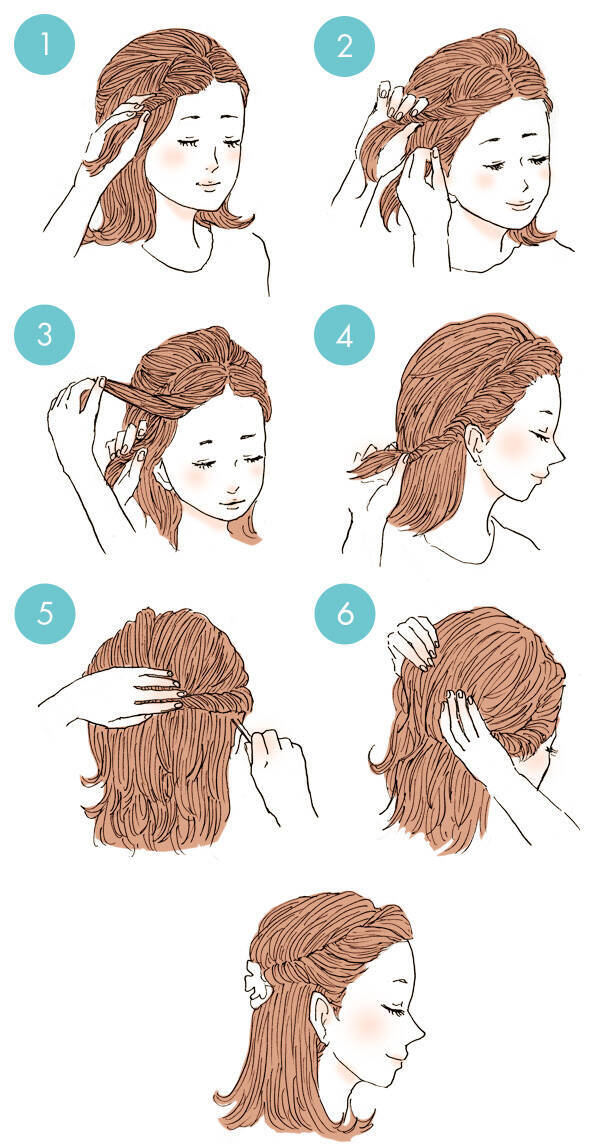 1
2
3
4
5
6