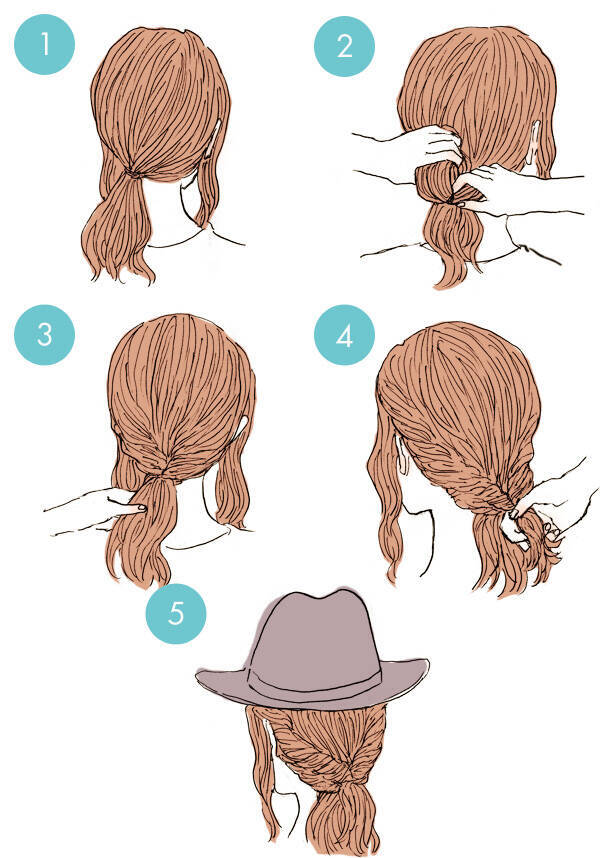 1

2

3

4

5