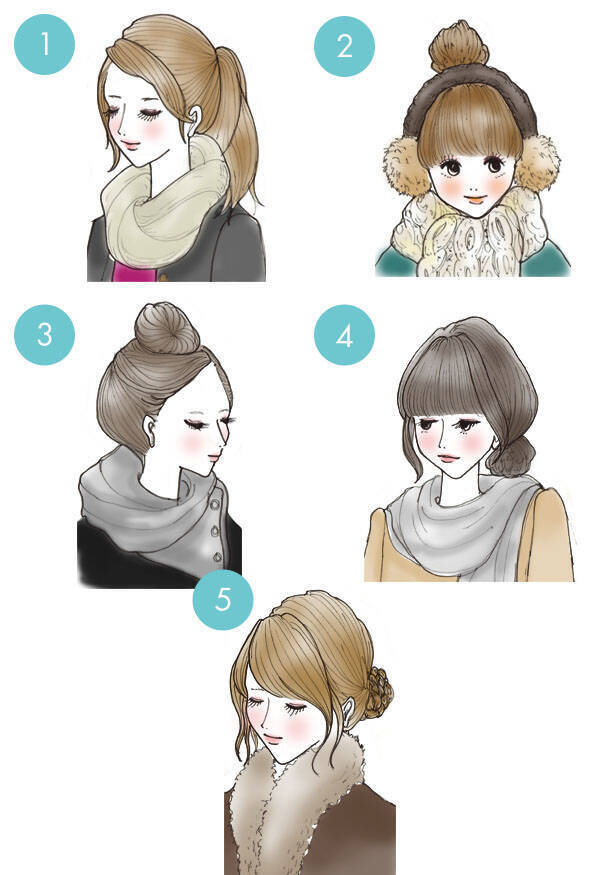 1

2

3

4

5