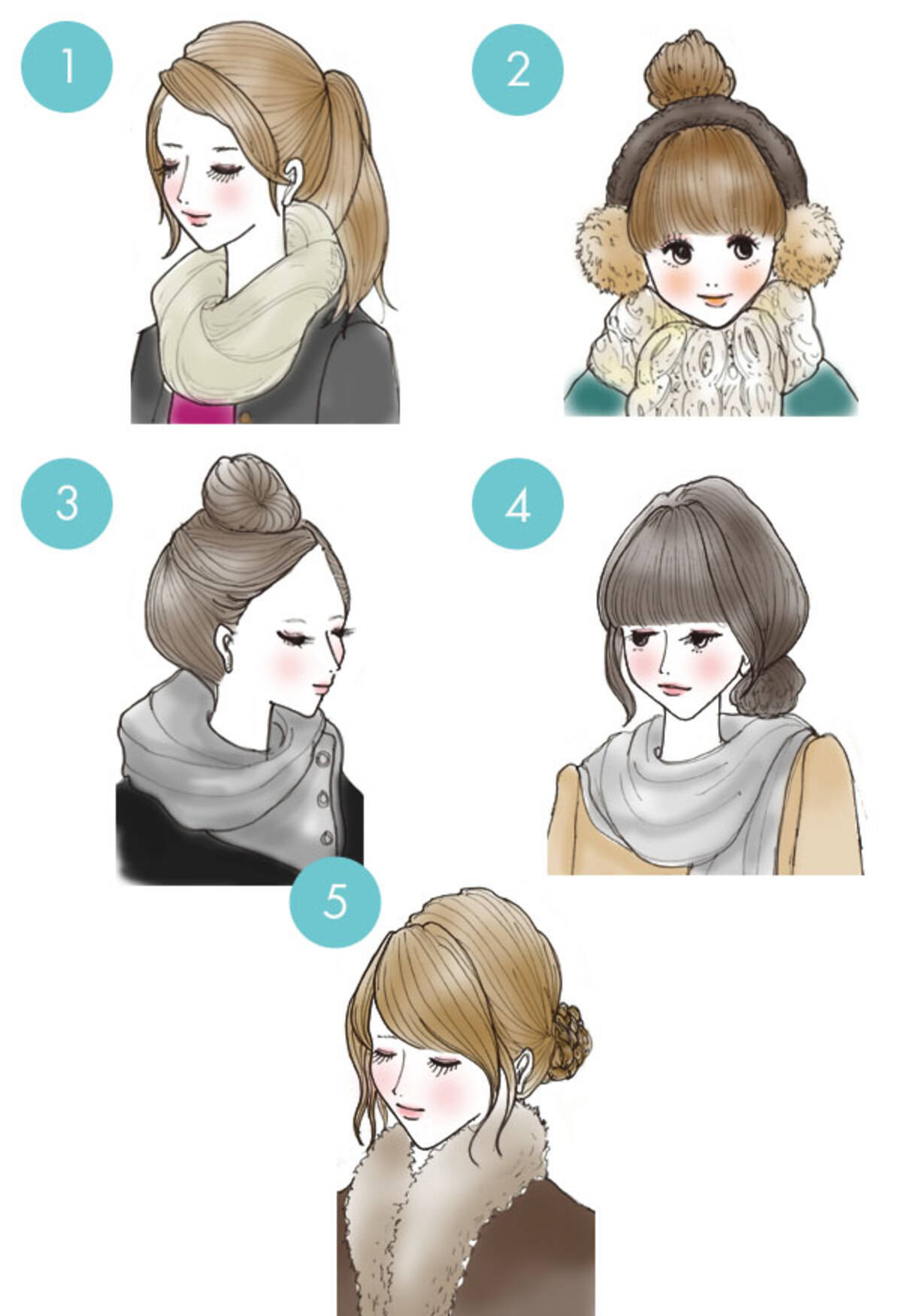 1

2

3

4

5