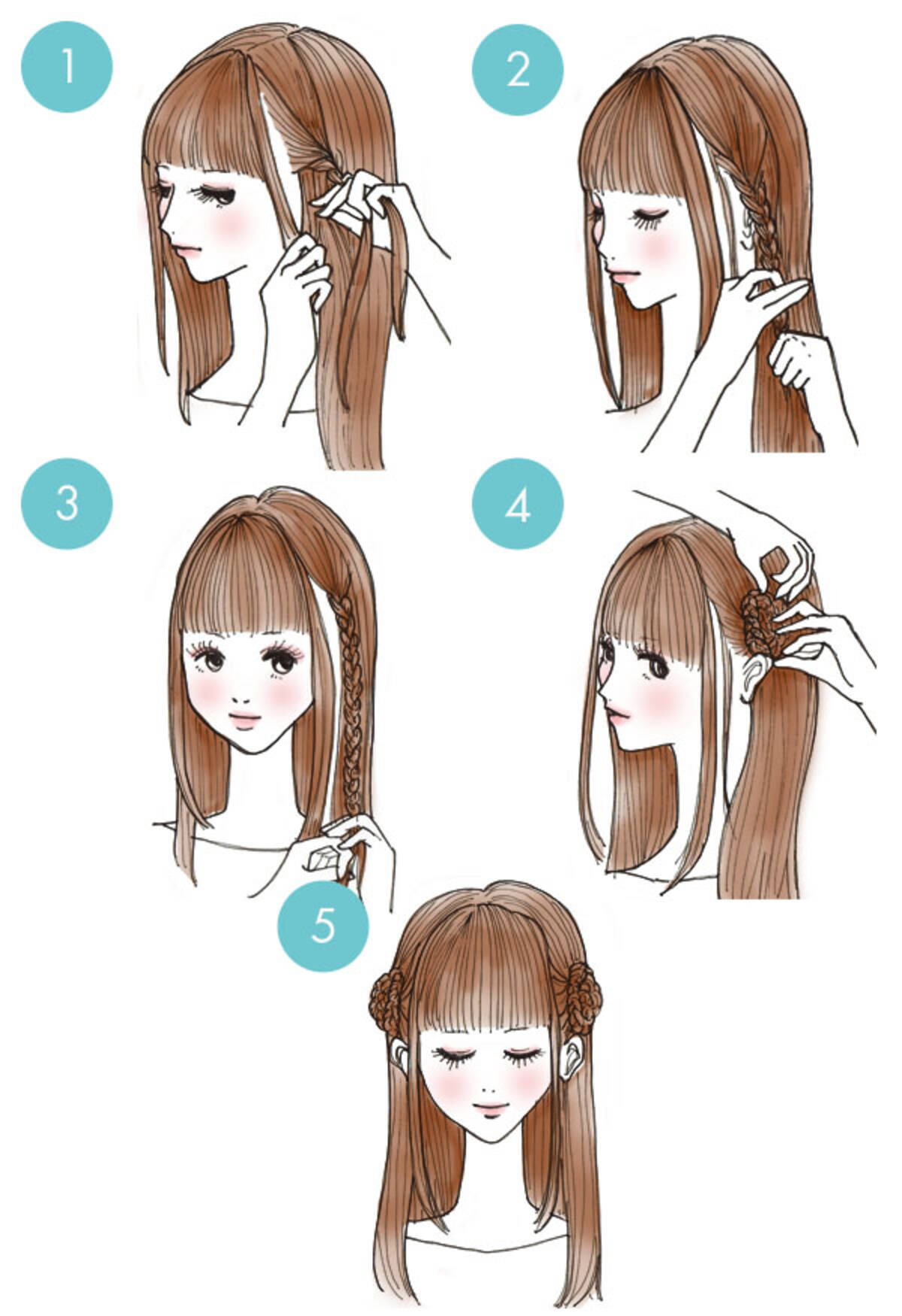 1

2

3

4

5