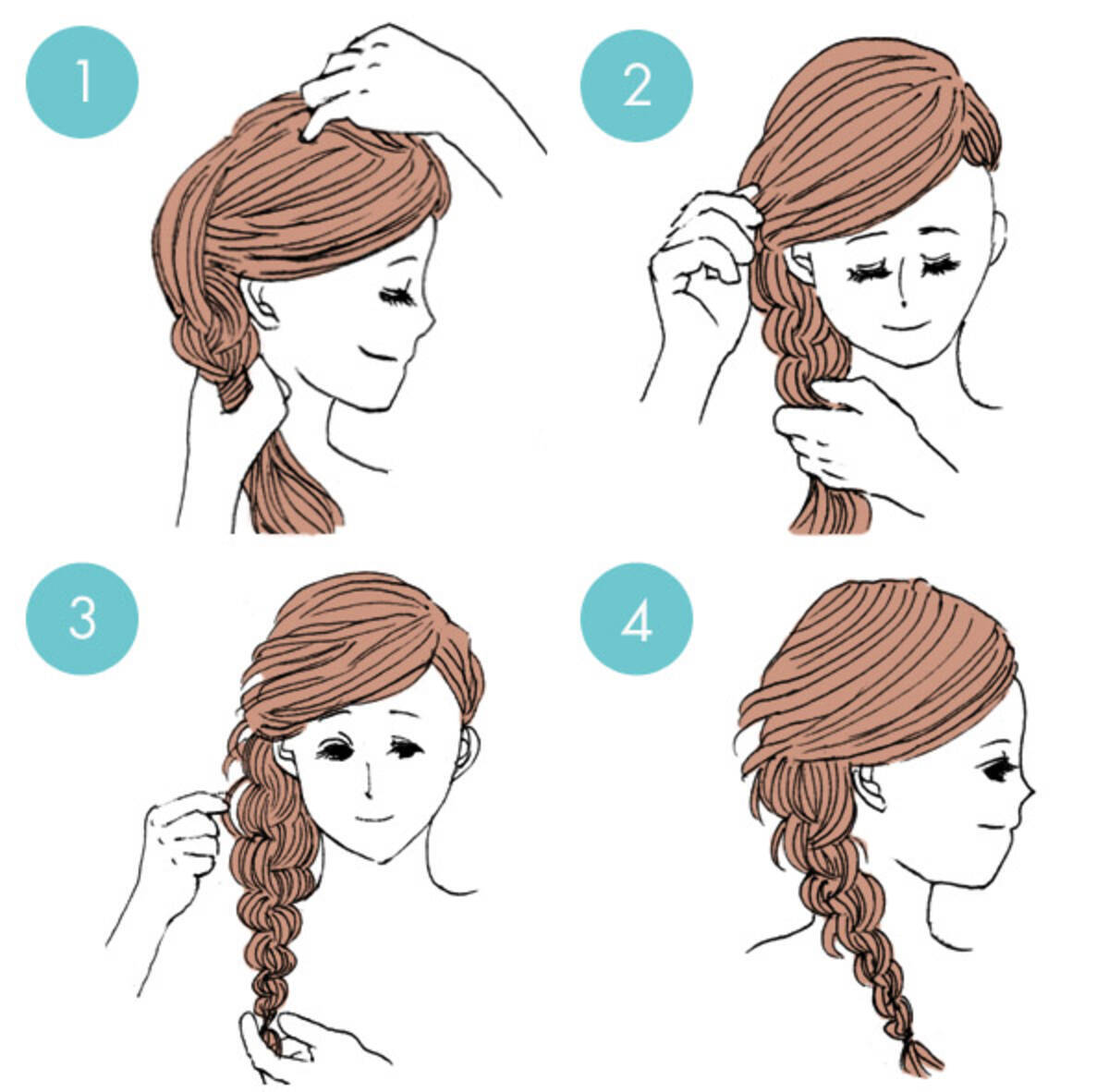 1

2

3

4