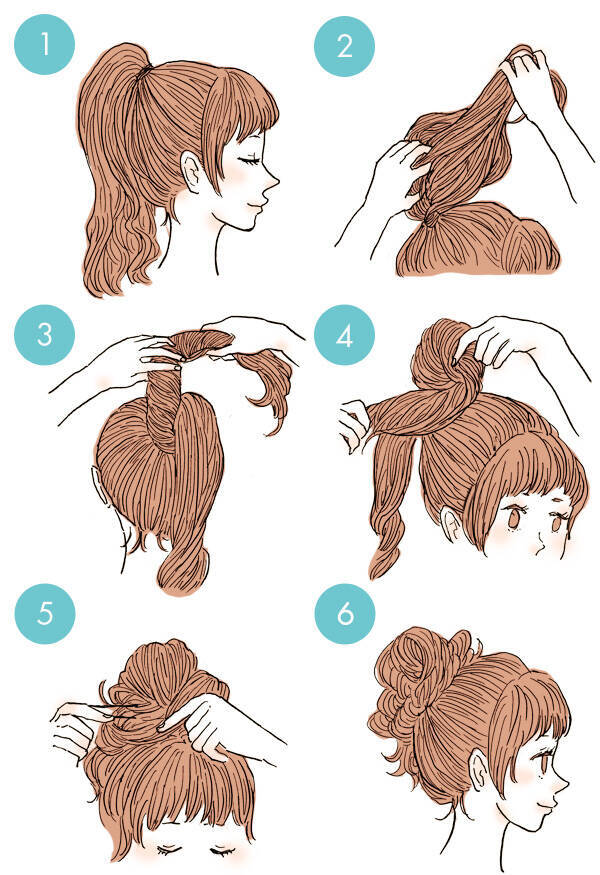 1
2
3
4
5
6