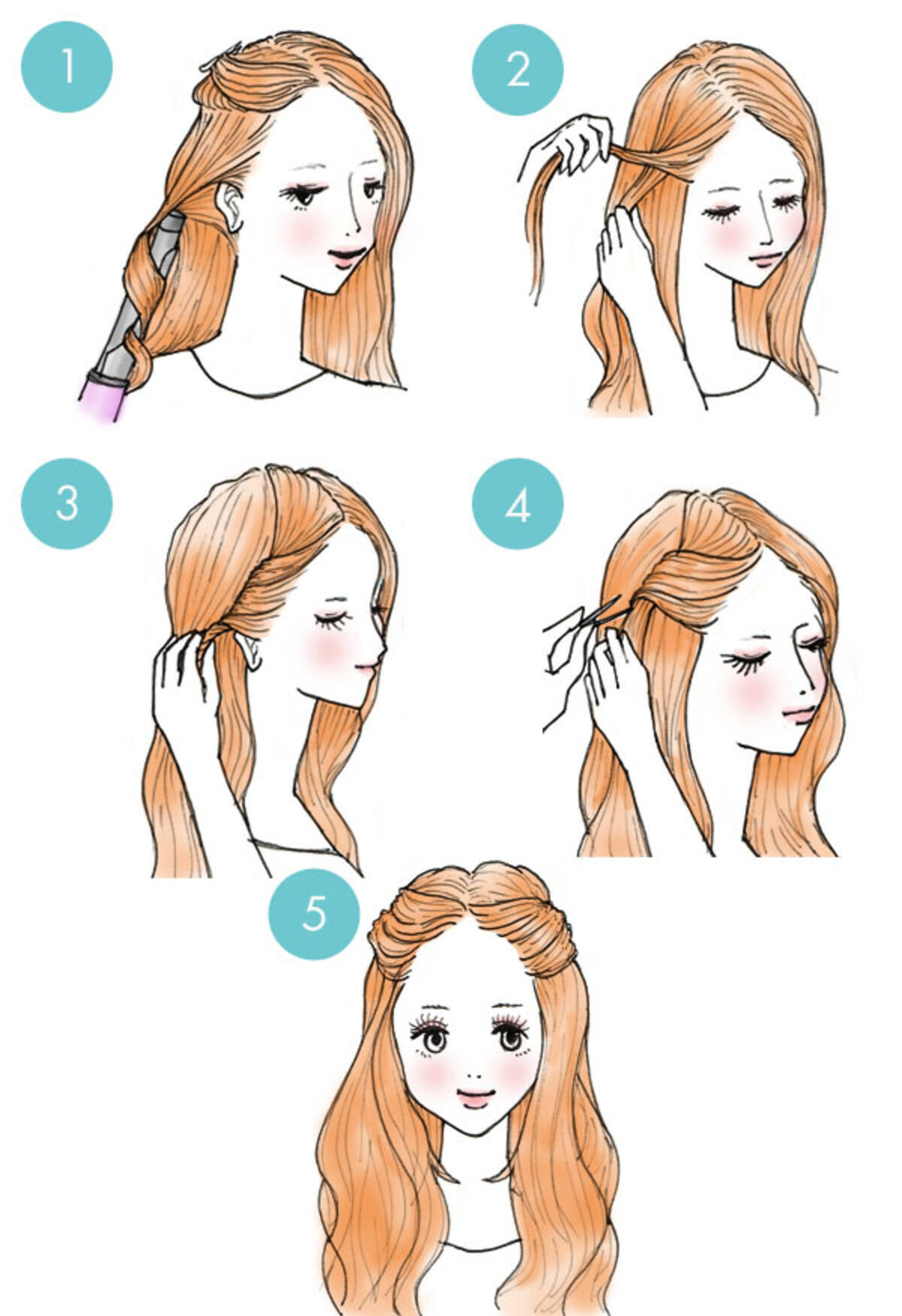 1

2

3

4

5