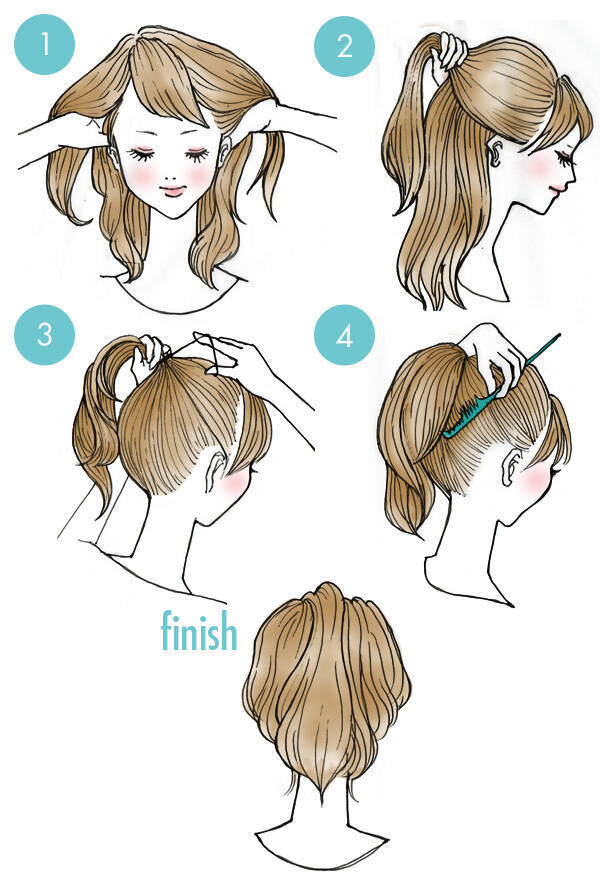 1
2
3
4
finish