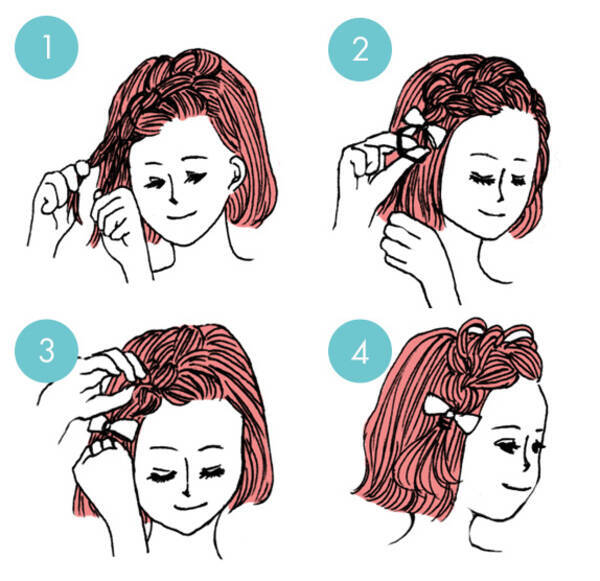 1

2

3

4