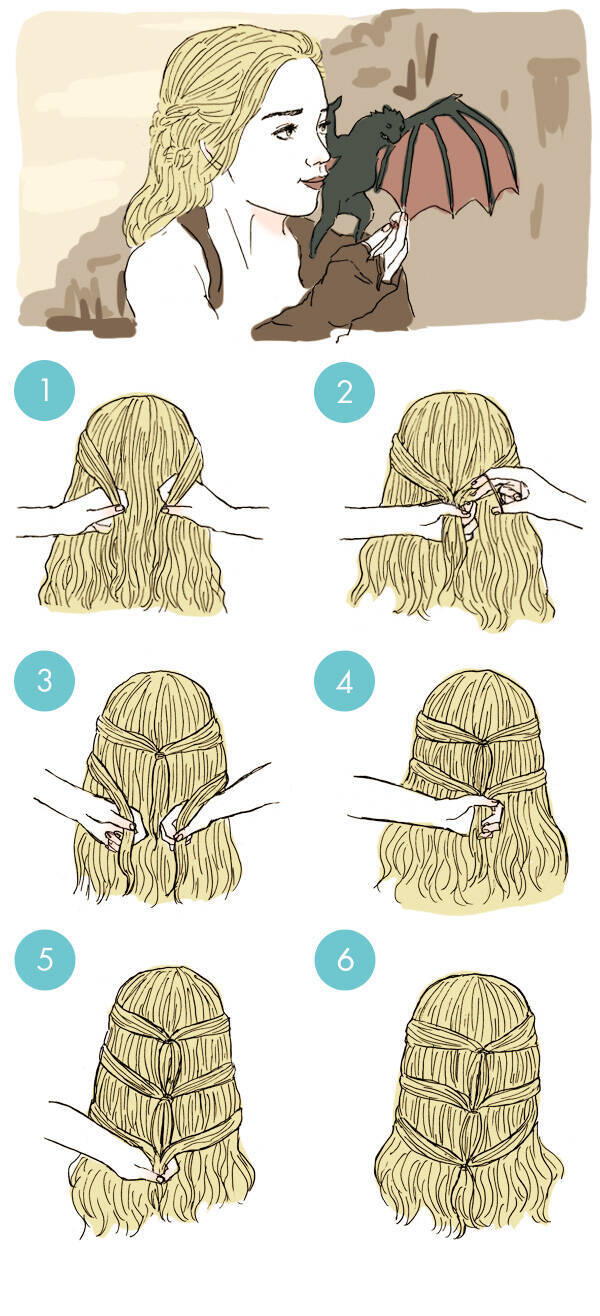 1
2
3
4
5
6