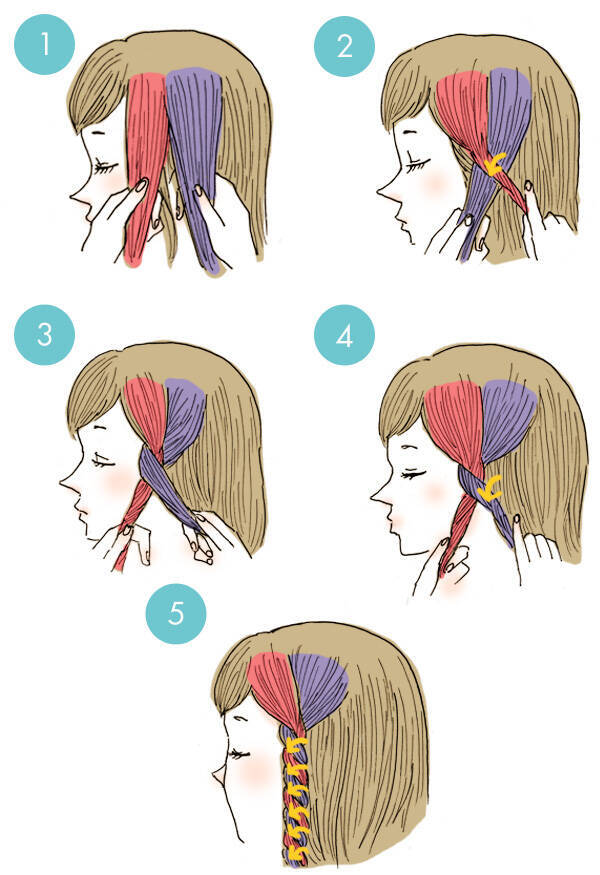 1

2

3

4

5