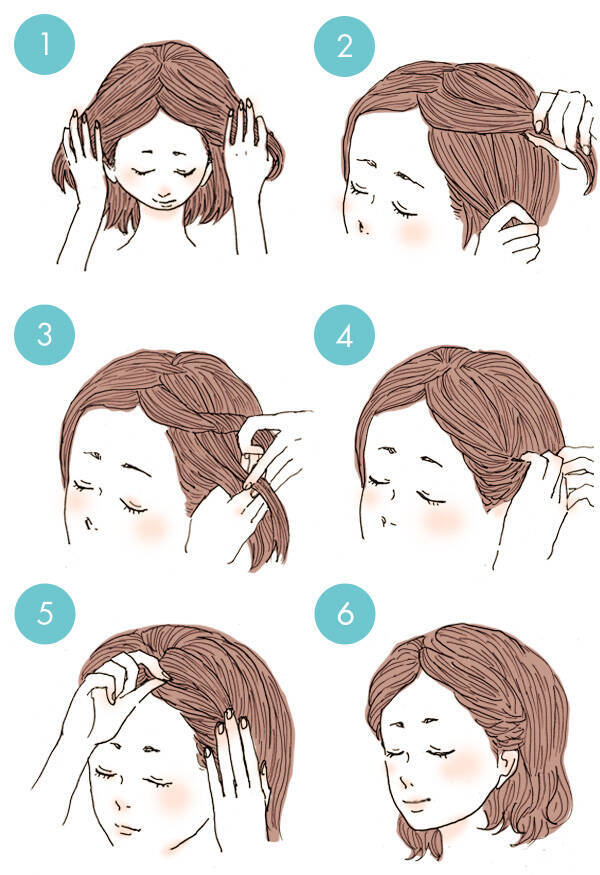 1

2

3

4

5

6