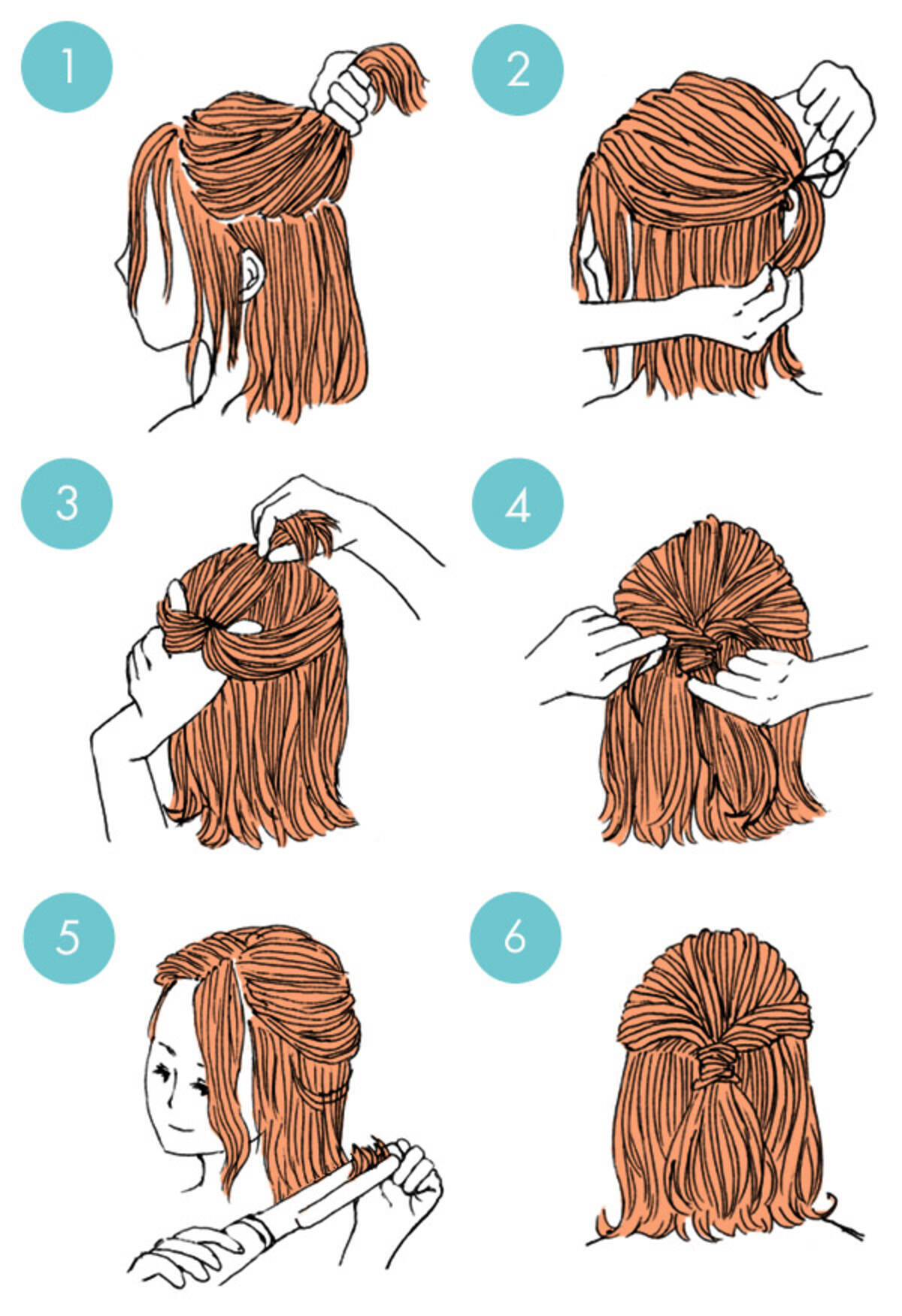 1

2

3

4

5

6