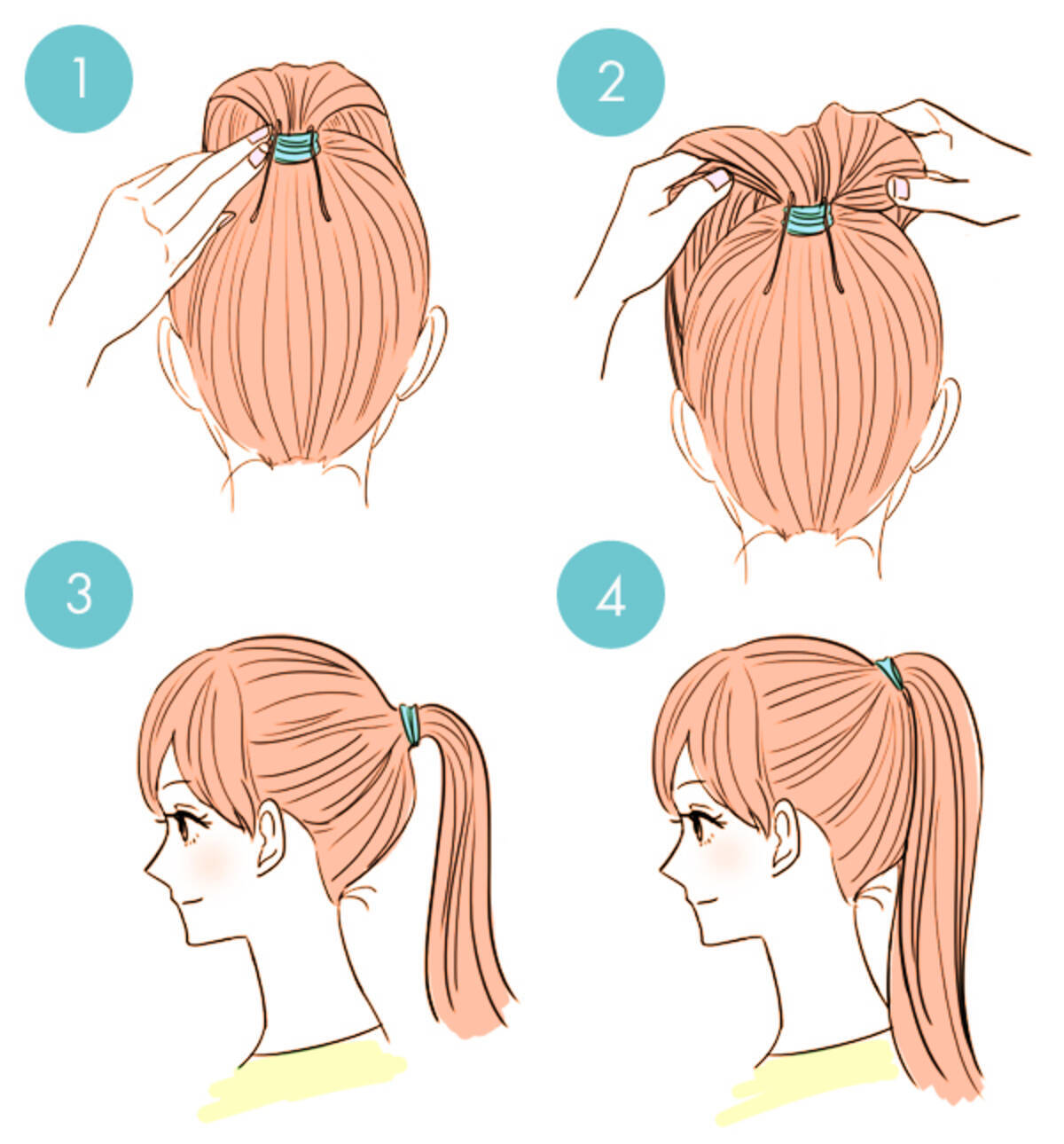 1

2

3

4