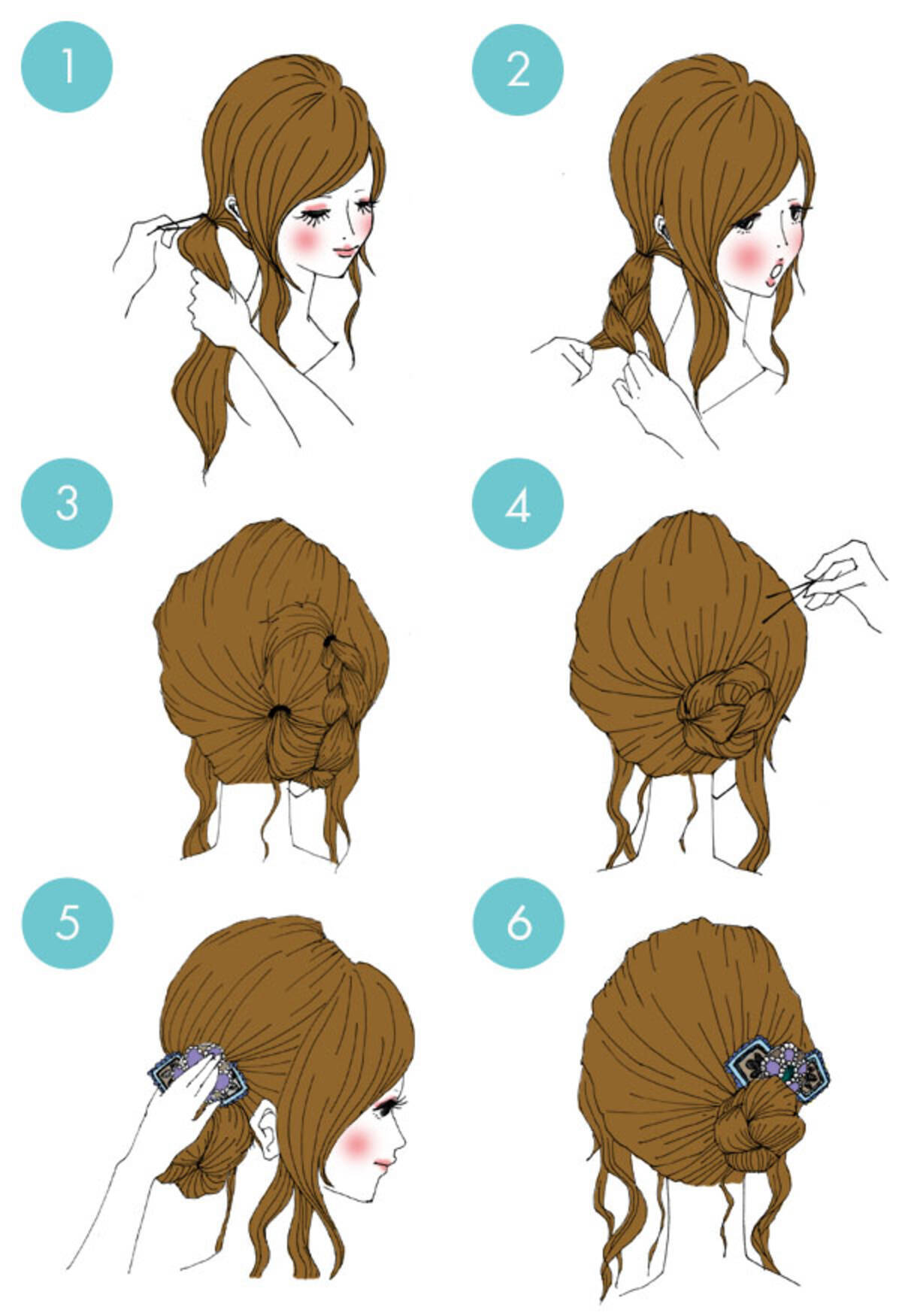 1

2

3

4

5

6