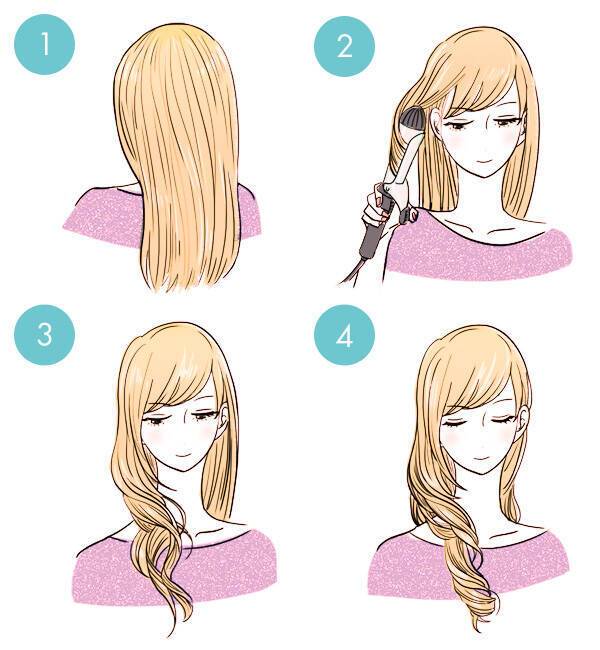 1

2

3

4