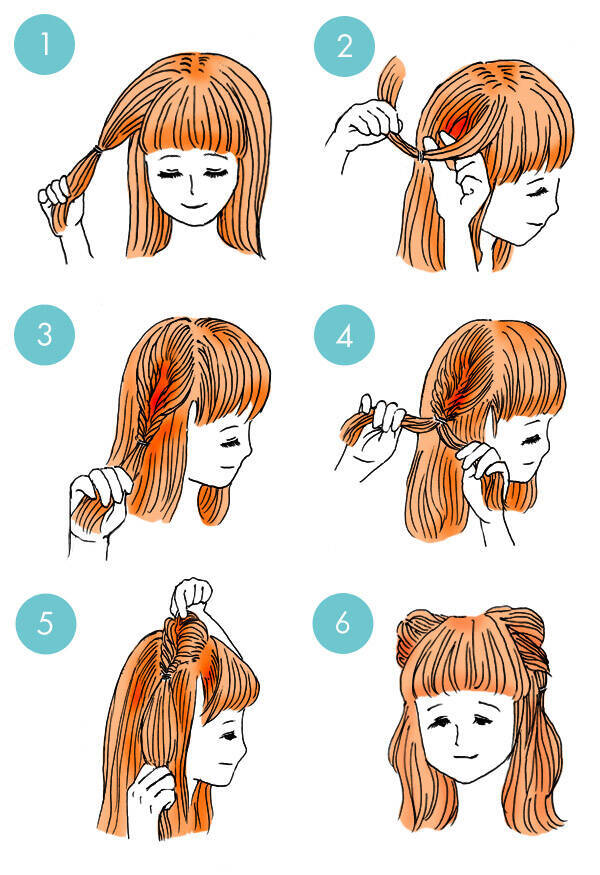 1

2

3

4

5

6