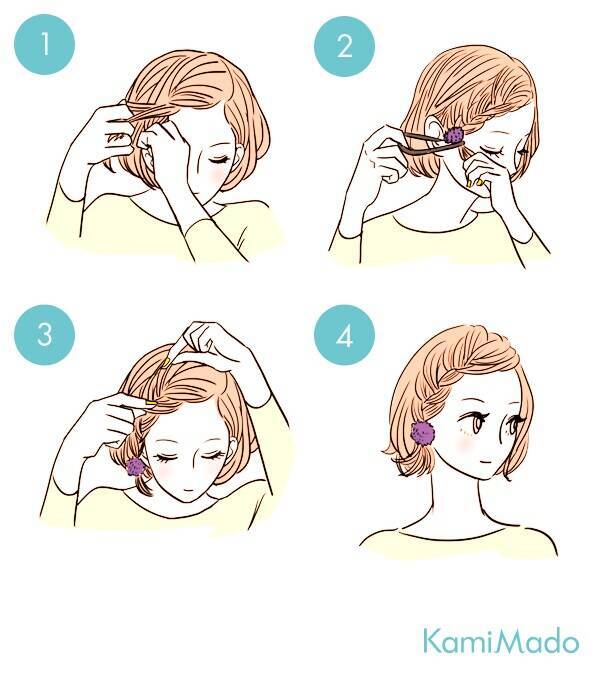 1

2

3

4

KamiMado