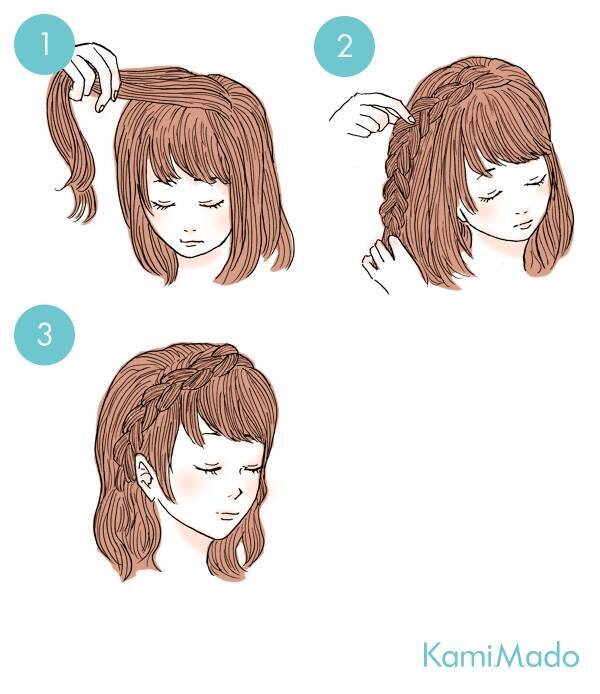 1

2

3

KamiMado