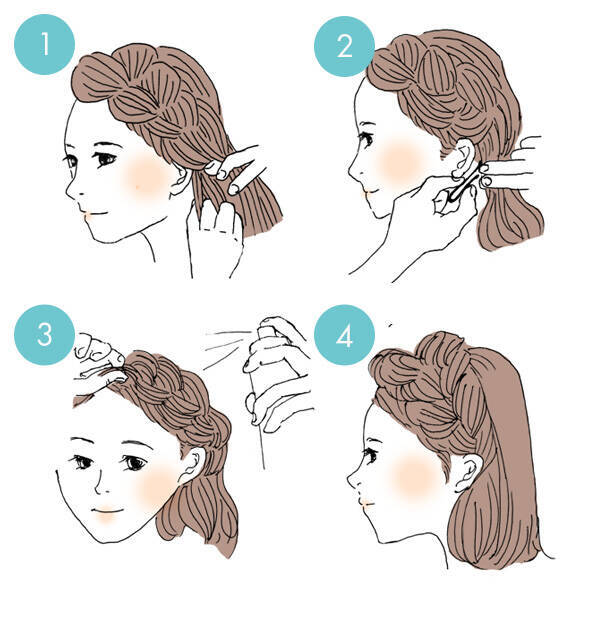 1

2

3

4