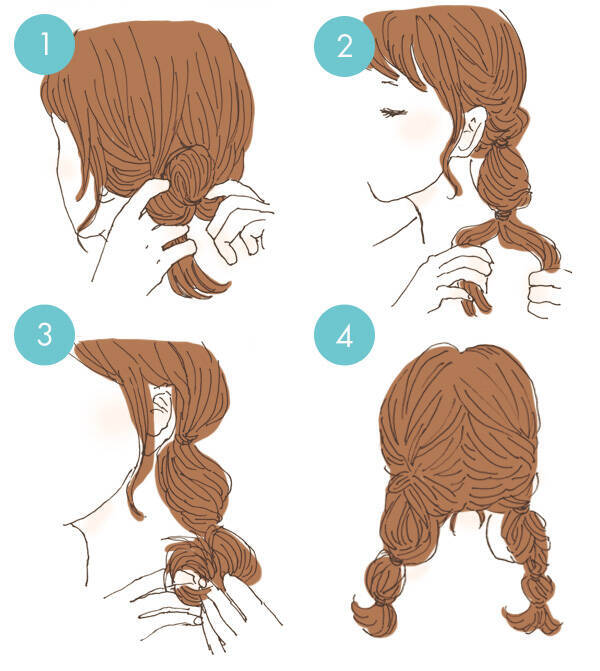 1

2

3

4