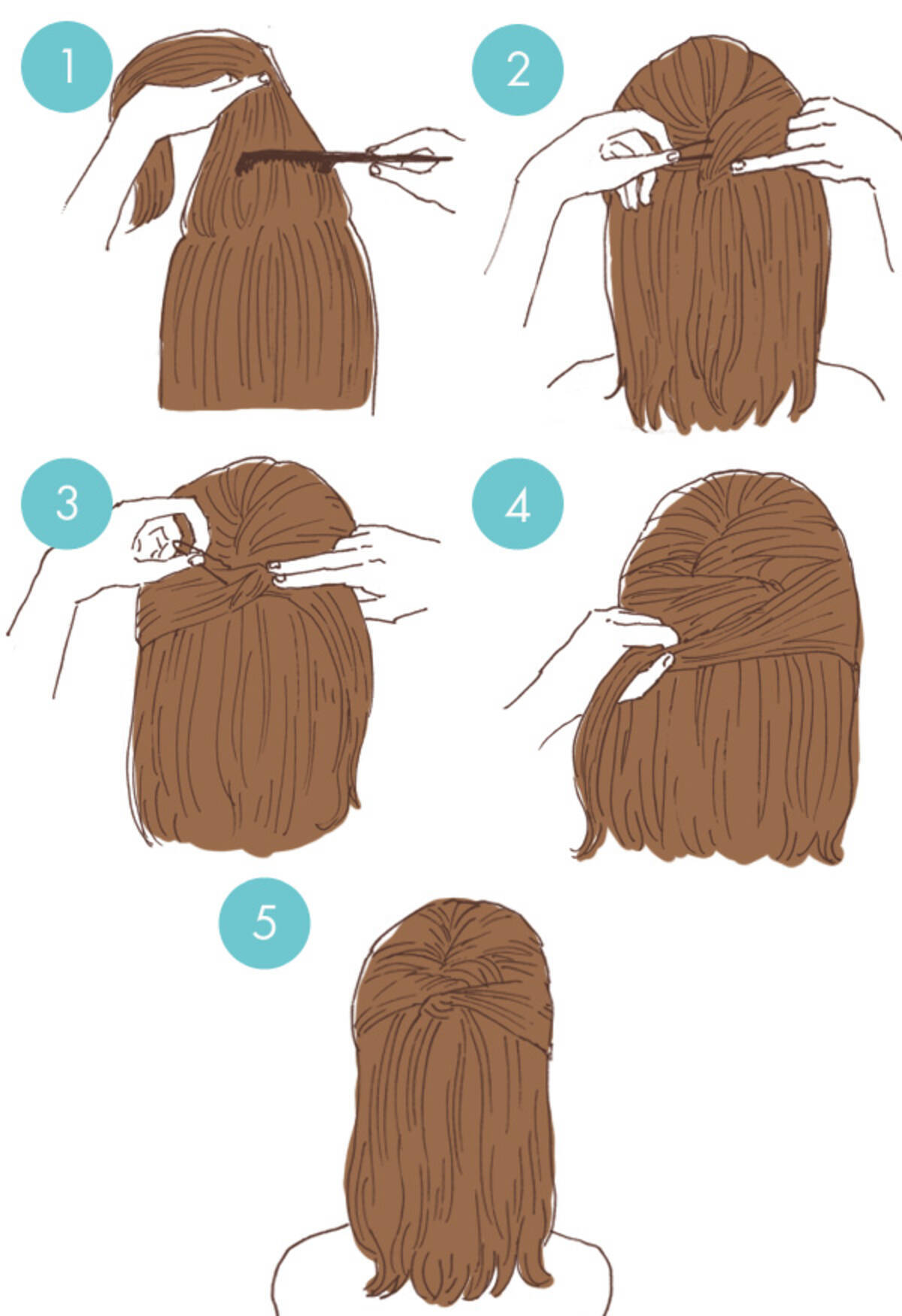 1

2

3

4

5