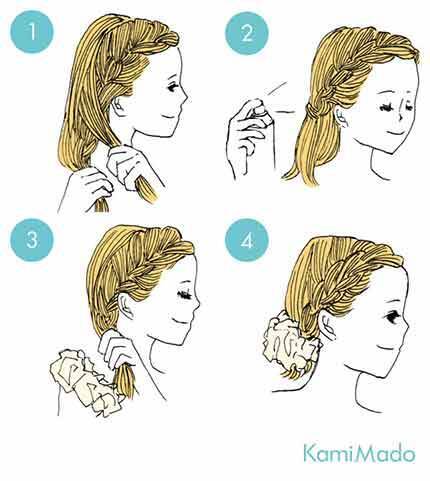 1

2

3

4

KamiMado