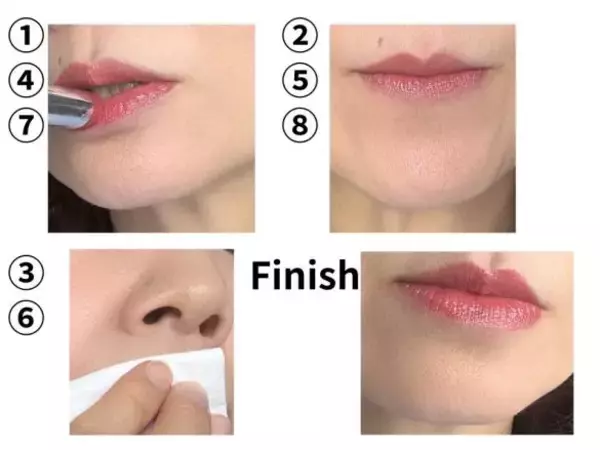 ①
④
⑦

②
⑤
⑧

③
⑥

Finish