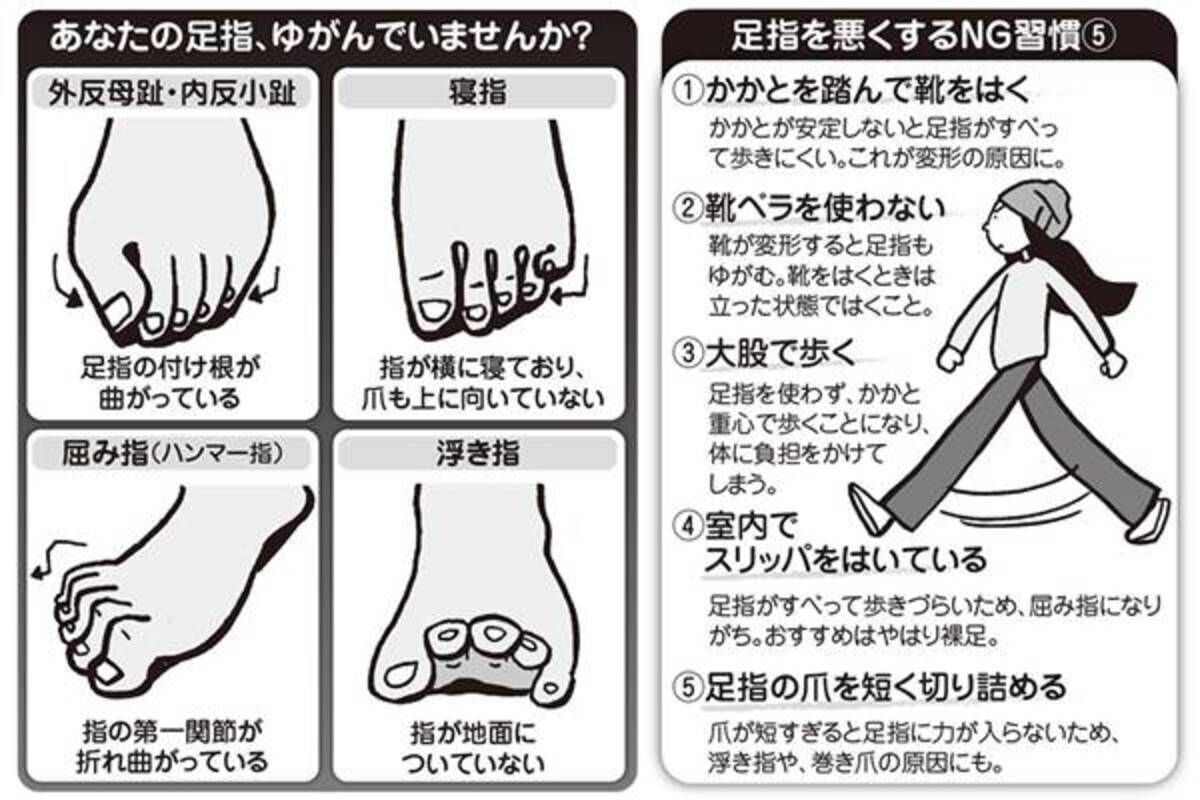 あなたの足指、ゆがんでいませんか?

外反母趾・内反小趾

足指の付け根が曲がっている

寝指

指が横に寝ており、爪も上に向いていない

屈み指(ハンマー指)

指の第一関節が折れ曲がっている

浮き指

指が地面についていない

足指を悪くするNG習慣⑤

①かかとを踏んで靴をはく

かかとが安定しないと足指がすべって歩きにくい。これが変形の原因に。

②靴ベラを使わない

靴が変形すると足指もゆがむ。靴をはくときは立った状態ではくこと。

③大股で歩く

足指を使わず、かかと重心で歩くことになり、体に負担をかけてしまう。

④室内でスリッパをはいている

足指がすべって歩きづらいため、屈み指になりがち。おすすめはやはり裸足。

⑤足指の爪を短く切り詰める

爪が短すぎると足指に力が入らないため、浮き指や、巻き爪の原因にも。