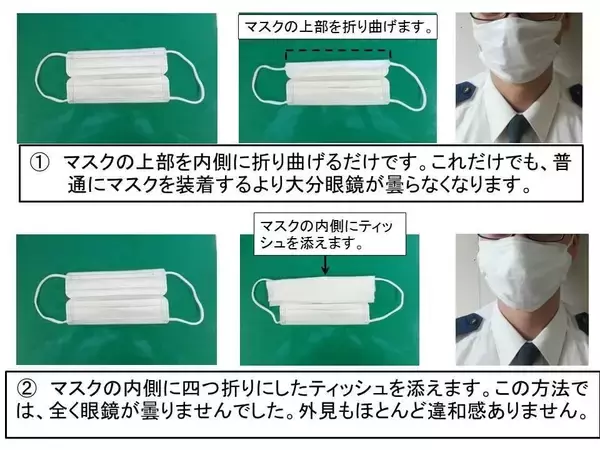 マスクの上部を折り曲げます。

① マスクの上部を内側に折り曲げるだけです。これだけでも、普通にマスクを装着するより大分眼鏡が曇らなくなります。

マスクの内側にティッシュを添えます。

② マスクの内側に四つ折りにしたティッシュを添えます。この方法では、全く眼鏡が曇りませんでした。外見もほとんど違和感ありません。