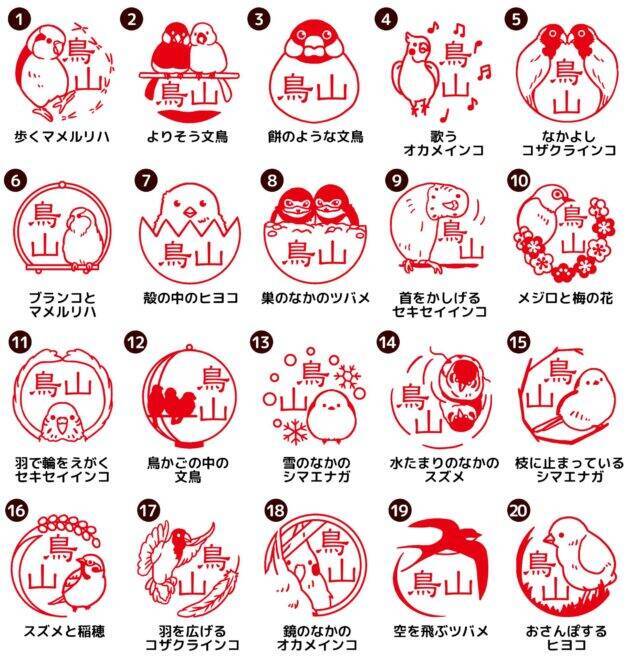 1
鳥山
歩くマメルリハ

2
鳥山
よりそう文鳥

3
鳥山
餅のような文鳥

4
鳥山
歌う
オカメインコ

5
鳥山
なかよし
コザクラインコ

6
鳥山
ブランコと
マメルリハ

7
鳥山
殻の中のヒヨコ

8
鳥山
巣のなかのツバメ

9
鳥山
首をかしげる
セキセイインコ

10
鳥山
メジロと梅の花

11
鳥山
羽で輪をえがく
セキセイインコ

12
鳥山
鳥かごの中の
文鳥

13
鳥山
雪のなかの
シマエナガ

14
鳥山
水たまりのなかの
スズメ

15
鳥山
枝に止まっている
シマエナガ

16
鳥山
スズメと稲穂

17
鳥山
羽を広げる
コザクラインコ

18
鳥山
鏡のなかの
オカメインコ

19
鳥山
空を飛ぶツバメ

20
鳥山
おさんぽする
ヒヨコ