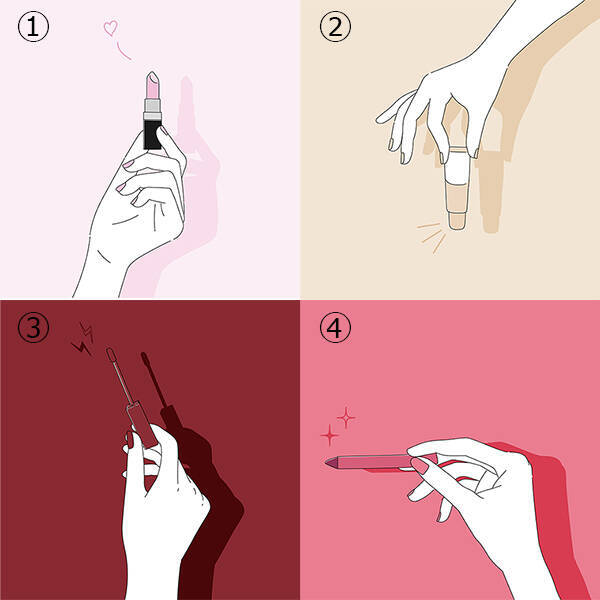 ①

②

③

④