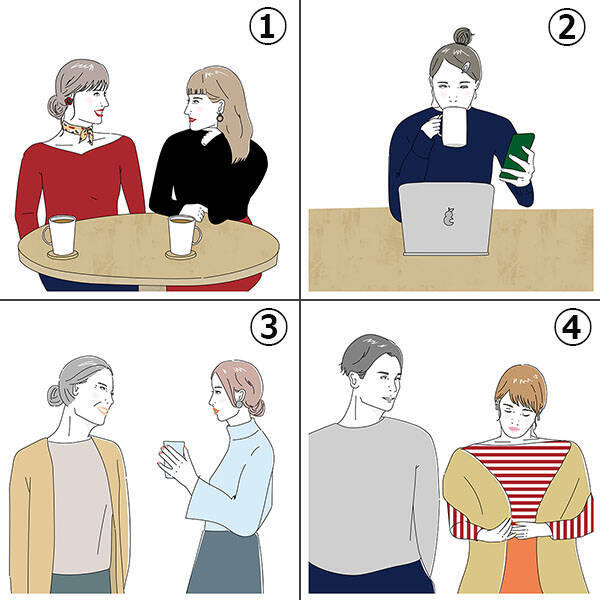 ①

②

③

④