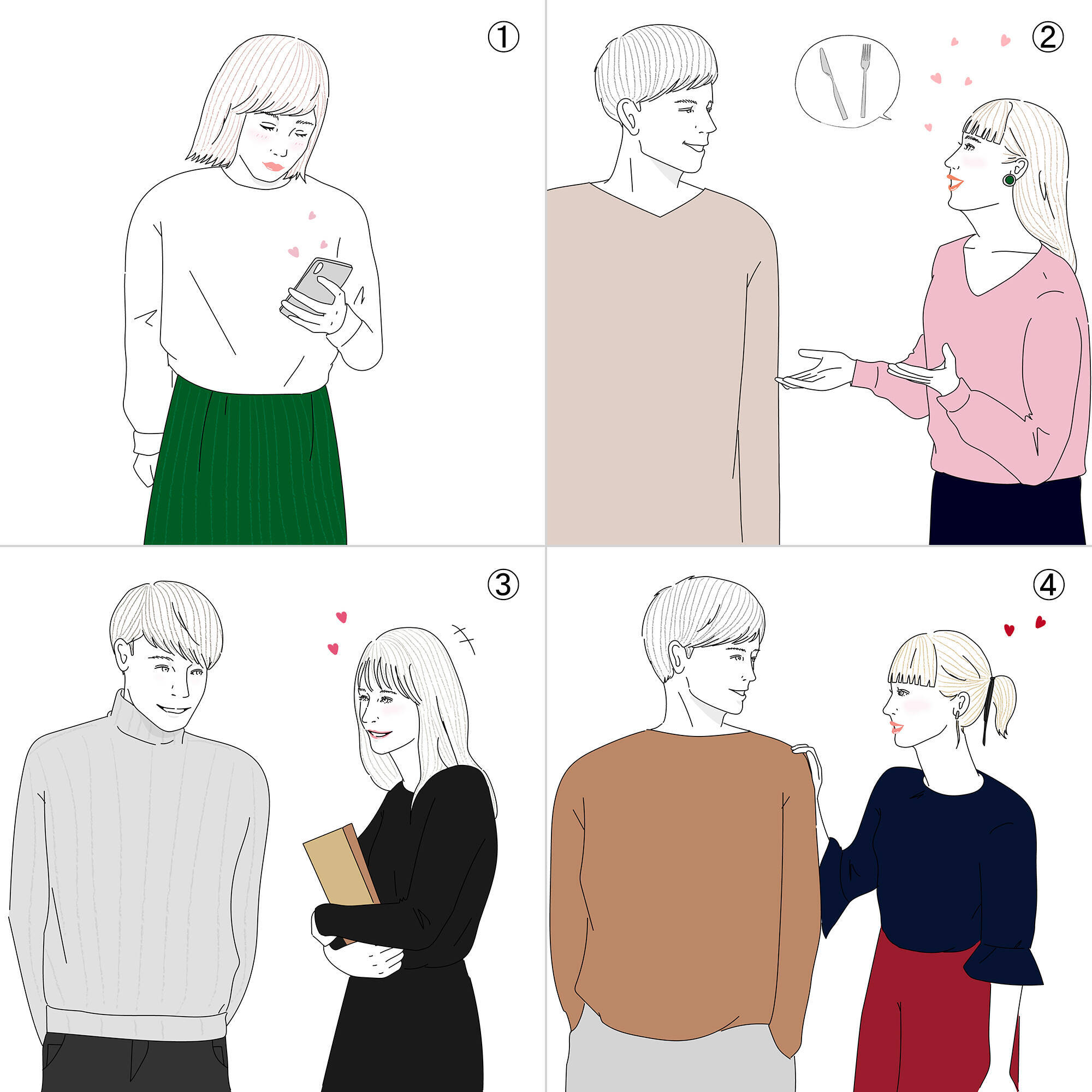 ①
②
③
④