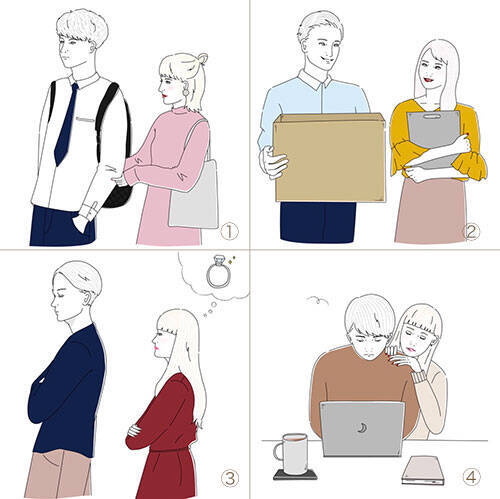 ①

②

③

④