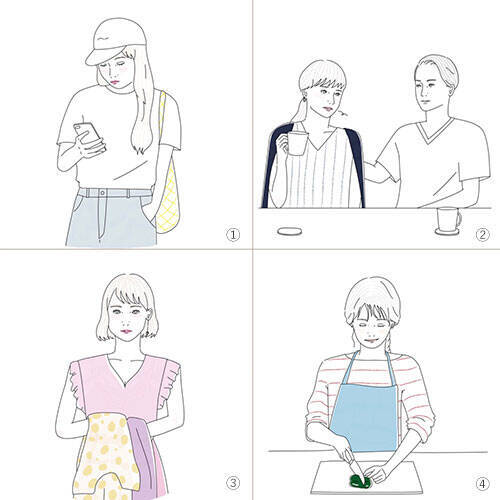 ①

②

③

④