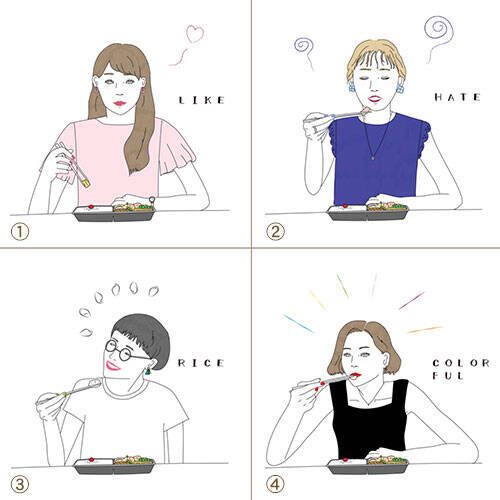 LIKE

①

HATE

②

RICE

③

COLOR FUL

④