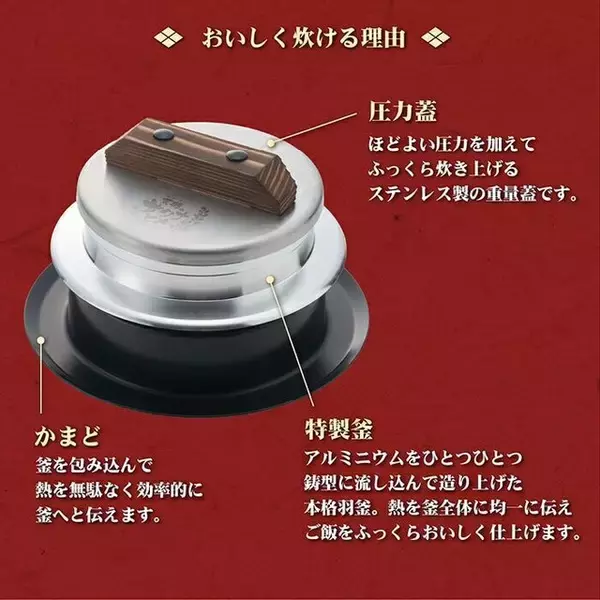 おいしく炊ける理由

圧力蓋
ほどよい圧力を加えて
ふっくら炊き上げる
ステンレス製の重量蓋です。

かまど
釜を包み込んで
熱を無駄なく効率的に
釜へと伝えます。

特製釜
アルミニウムをひとつひとつ
鋳型に流し込んで造り上げた
本格羽釜。熱を釜全体に均一に伝え
ご飯をふっくらおいしく仕上げます。