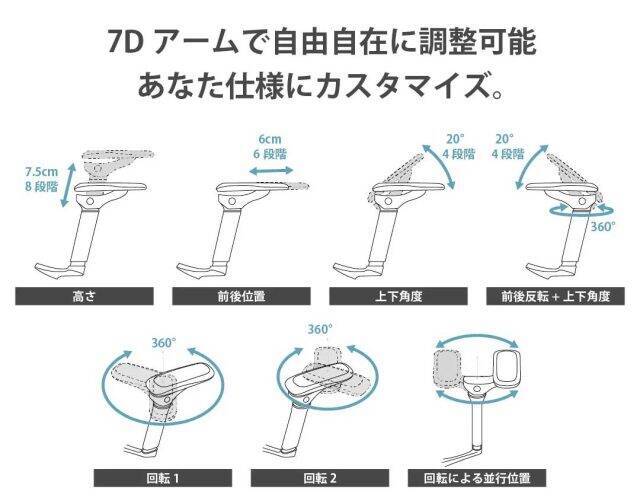 7D アームで自由自在に調整可能
あなた仕様にカスタマイズ。

7.5cm
8 段階

高さ

6cm
6 段階

前後位置

20°
4 段階

上下角度

20°
4 段階

360°

前後反転 + 上下角度

360°

回転 1

360°

回転 2

回転による並行位置