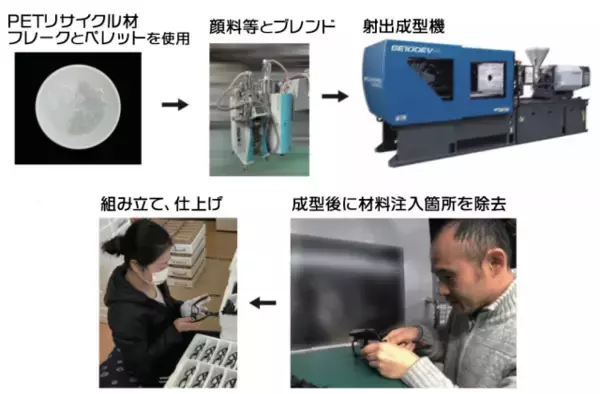 PETリサイクル材
フレークとペレットを使用

顔料等とブレンド

射出成型機

SE100EV

成型後に材料注入箇所を除去

組み立て、仕上げ