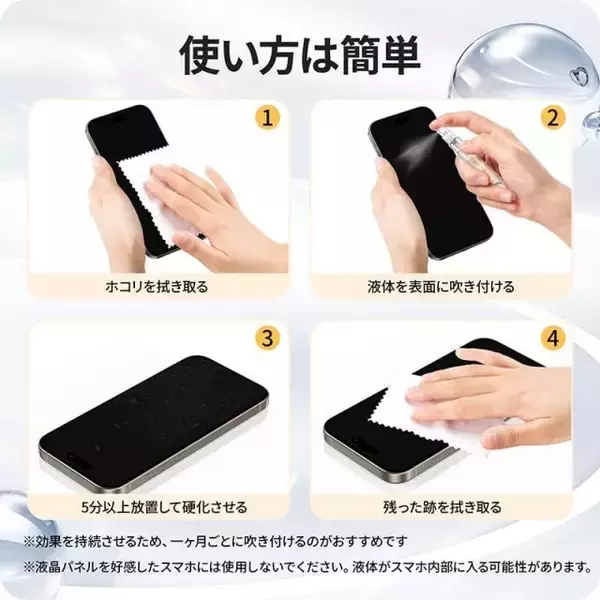 使い方は簡単

1
ホコリを拭き取る

2
液体を表面に吹き付ける

3
5分以上放置して硬化させる

4
残った跡を拭き取る

※効果を持続させるため、一ヶ月ごとに吹き付けるのがおすすめです
※液晶パネルを好感したスマホには使用しないでください。液体がスマホ内部に入る可能性があります。