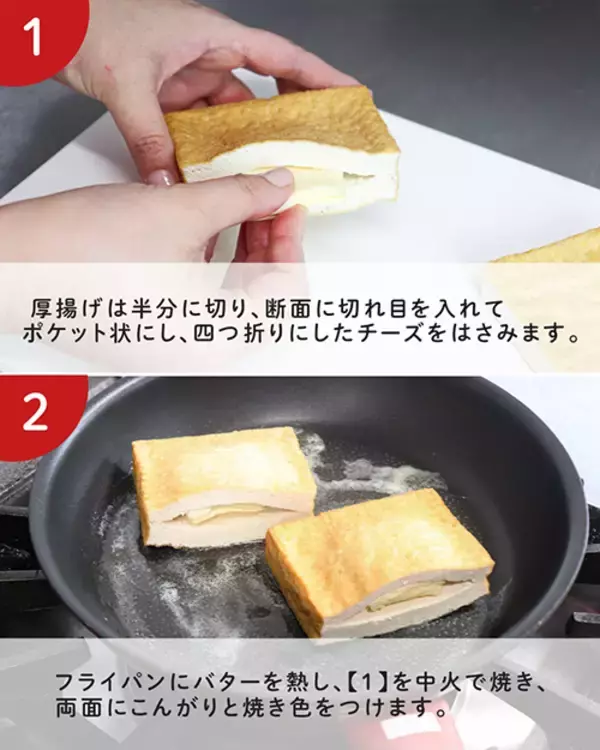 1

厚揚げは半分に切り、断面に切れ目を入れてポケット状にし、四つ折りにしたチーズをはさみます。

2

フライパンにバターを熱し、【1】を中火で焼き、両面にこんがりと焼き色をつけます。