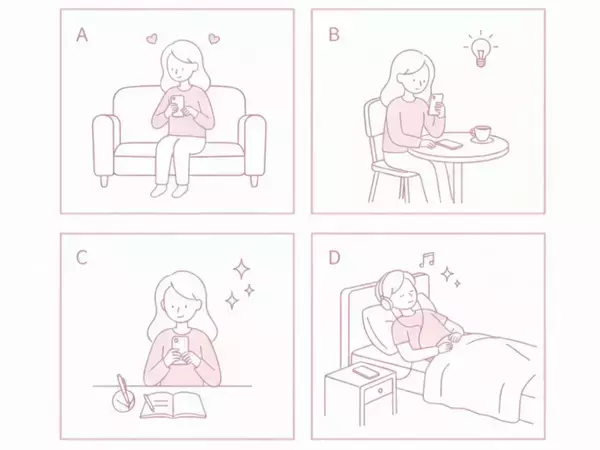 A

B

C

D